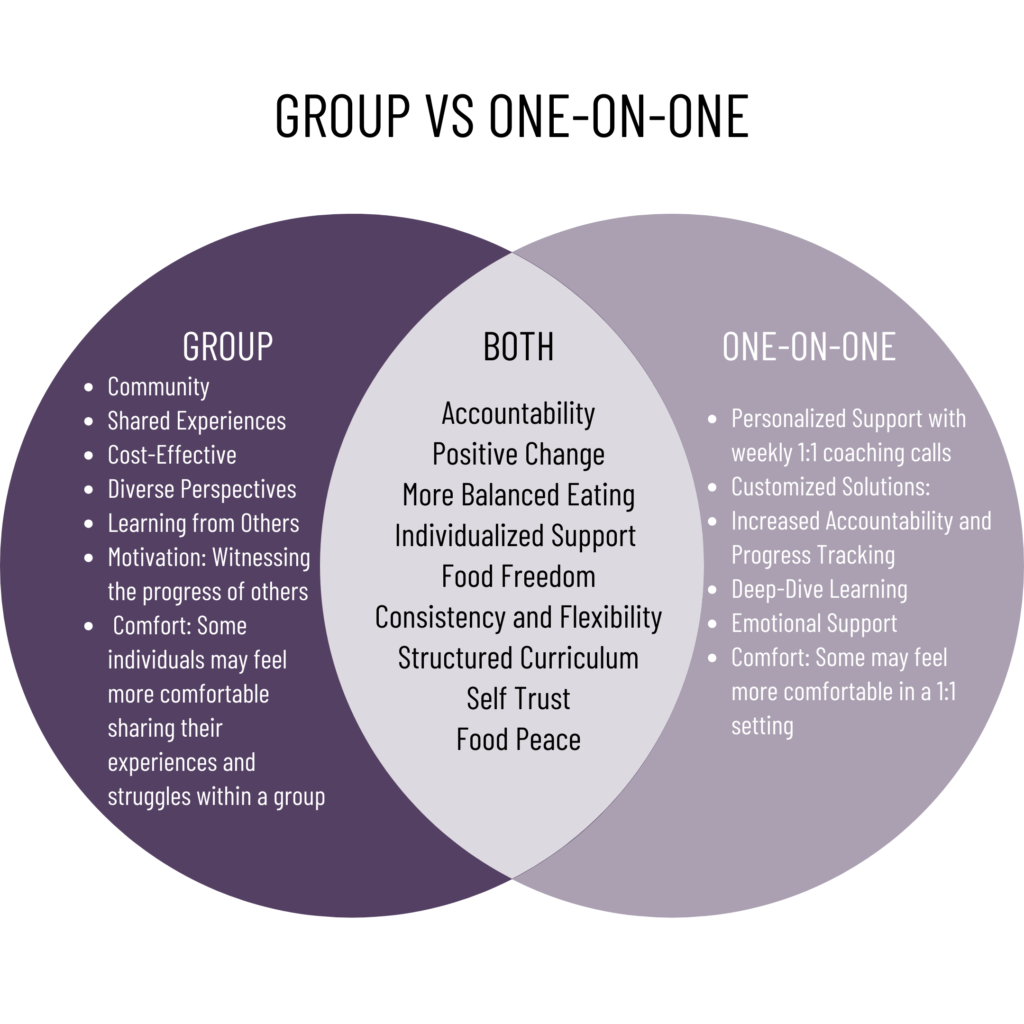 GROUP VS ONE-ON-ONE

GROUP
- Community
- Shared Experiences
- Cost-Effective
- Diverse Perspectives
- Learning from Others
- Motivation: Witnessing the progress of others
- Comfort: Some individuals may feel more comfortable sharing their experiences and struggles within a group

BOTH
Accountability
Positive Change
More Balanced Eating
Individualized Support
Food Freedom
Consistency and Flexibility
Structured Curriculum
Self Trust
Food Peace

ONE-ON-ONE
- Personalized Support with weekly 1:1 coaching calls
- Customized Solutions:
- Increased Accountability and Progress Tracking
- Deep-Dive Learning
- Emotional Support
- Comfort: Some may feel more comfortable in a 1:1 setting